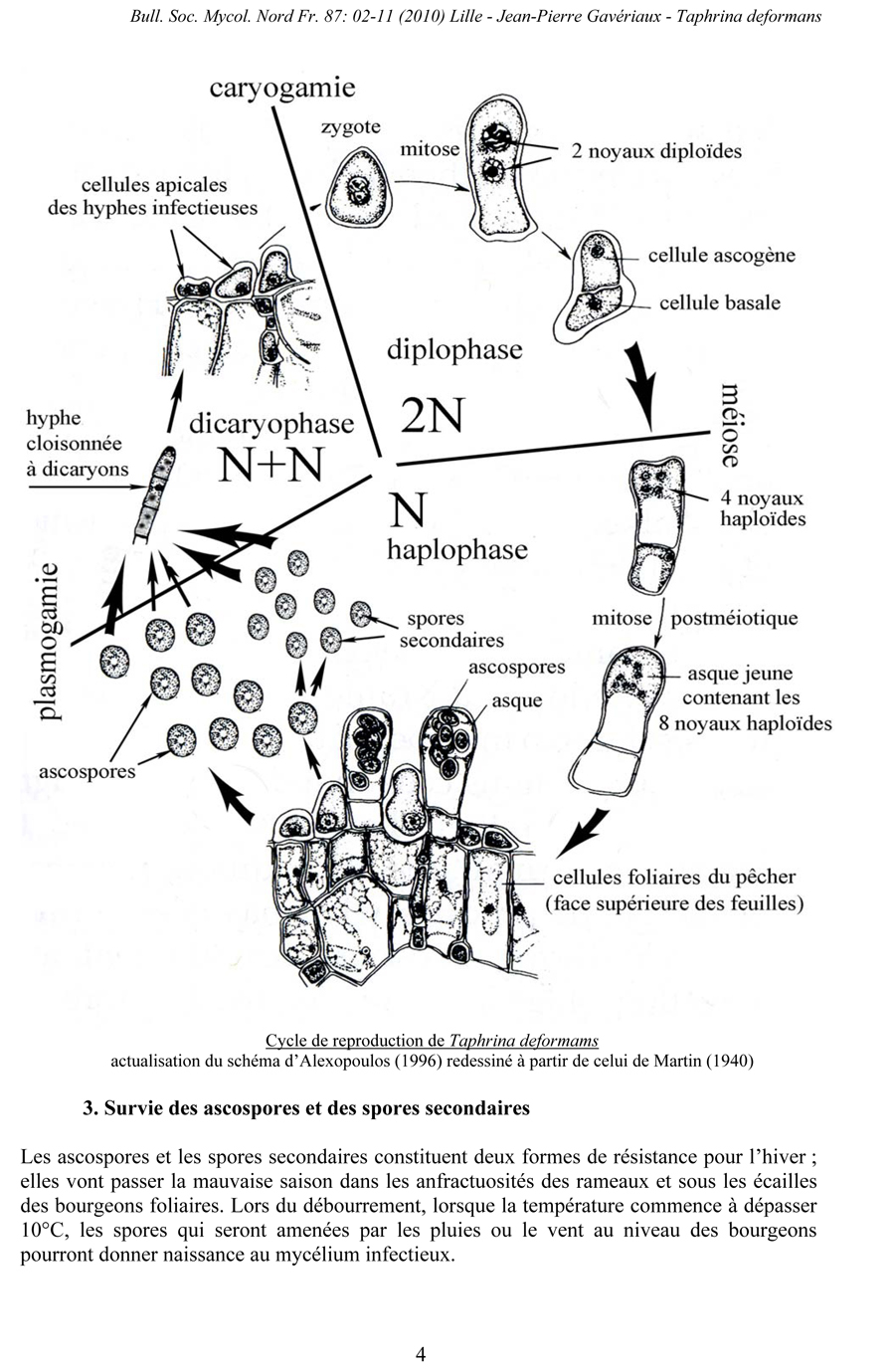 Bull. Soc. Mycol. Nord Fr. 87: 02-11 (2010) Lille - Jean-Pierre Gavériaux - Taphrina deformans

caryogamie

zygote

mitose

2 noyaux diploïdes

cellules apicales des hyphes infectieuses

cellule ascogène

cellule basale

diplophase

2N

méiose

hyphe cloisonnée à dicaryons

dicaryophase N+N

N

haplophase

4 noyaux haploïdes

plasmogamie

spores secondaires

mitose postméiotique

ascospores

asque

asque jeune contenant les 8 noyaux haploïdes

ascospores

cellules foliaires du pêcher (face supérieure des feuilles)

Cycle de reproduction de Taphrina deformams
actualisation du schéma d'Alexopoulos (1996) redessiné à partir de celui de Martin (1940)

3. Survie des ascospores et des spores secondaires

Les ascospores et les spores secondaires constituent deux formes de résistance pour l'hiver ; elles vont passer la mauvaise saison dans les anfractuosités des rameaux et sous les écailles des bourgeons foliaires. Lors du débourrement, lorsque la température commence à dépasser 10°C, les spores qui seront amenées par les pluies ou le vent au niveau des bourgeons pourront donner naissance au mycélium infectieux.

4